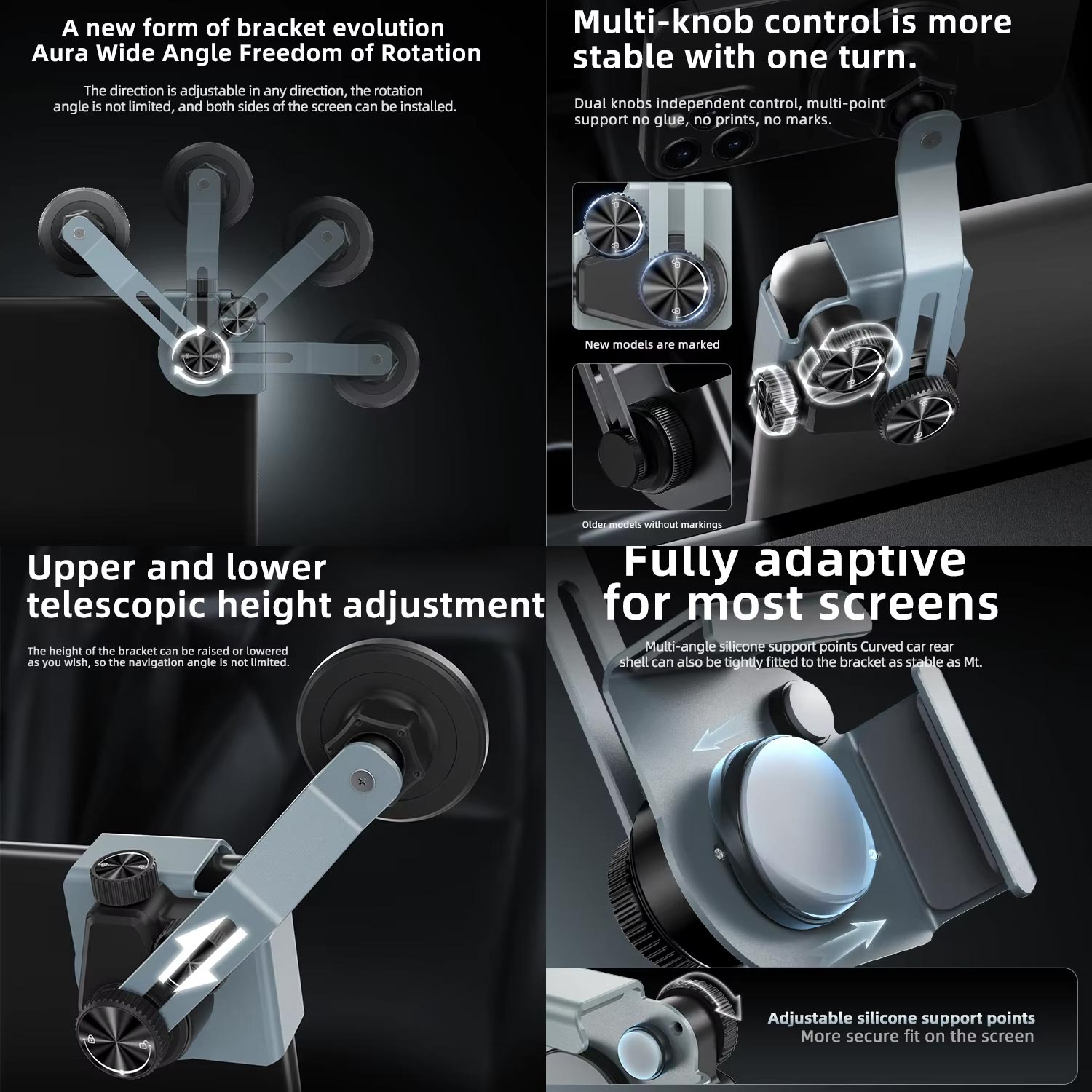 A new form of bracket evolution
Aura Wide Angle Freedom of Rotation

The direction is adjustable in any direction, the rotation angle is not limited, and both sides of the screen can be installed.

Multi-knob control is more stable with one turn.

Dual knobs independent control, multi-point support no glue, no prints, no marks.

New models are marked

Older models without markings

Upper and lower telescopic height adjustment

The height of the bracket can be raised or lowered as you wish, so the navigation angle is not limited.

Fully adaptive for most screens

Multi-angle silicone support points Curved car rear shell can also be tightly fitted to the bracket as stable as Mt.

Adjustable silicone support points
More secure fit on the screen