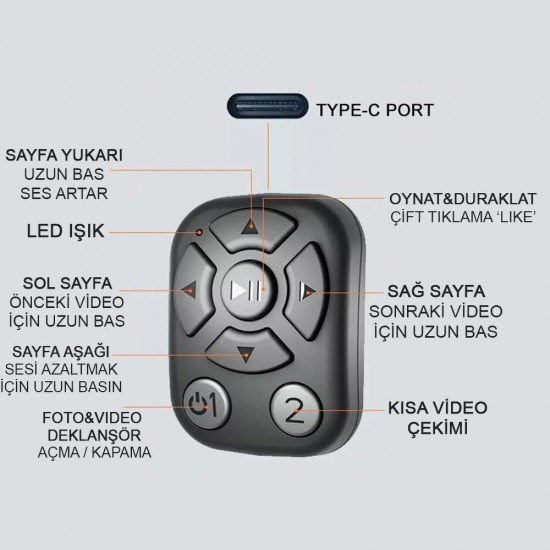 TYPE-C PORT

SAYFA YUKARI
UZUN BAS
SES ARTAR

OYNAT&DURAKLAT
ÇİFT TIKLAMA 'LIKE'

LED IŞIK

SOL SAYFA
ÖNCEKİ VİDEO
İÇİN UZUN BAS

SAĞ SAYFA
SONRAKİ VİDEO
İÇİN UZUN BAS

SAYFA AŞAĞI
SESİ AZALTMAK
İÇİN UZUN BASIN

1

2

FOTO&VIDEO
DEKLANŞÖR
AÇMA / KAPAMA

KISA VİDEO
ÇEKİMİ